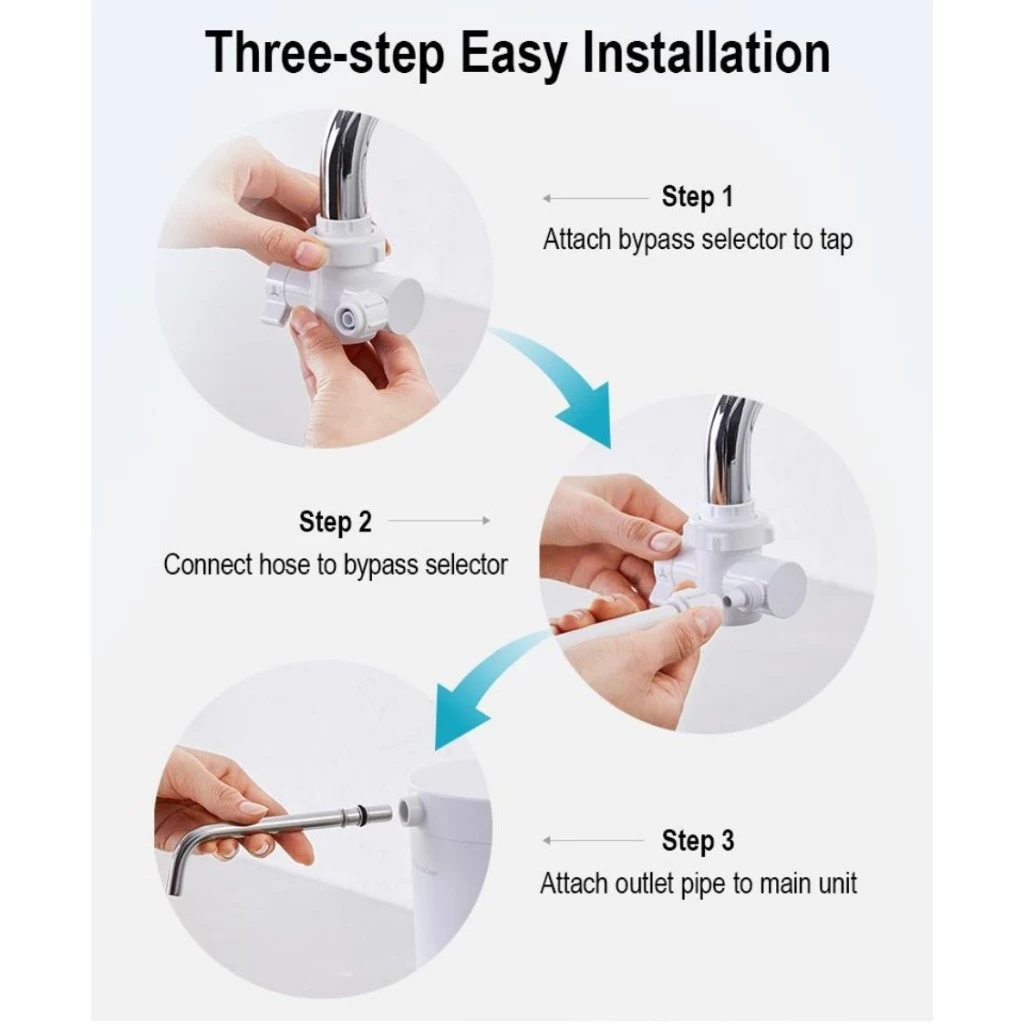 Three-step Easy Installation

Step 1
Attach bypass selector to tap

Step 2
Connect hose to bypass selector

Step 3
Attach outlet pipe to main unit